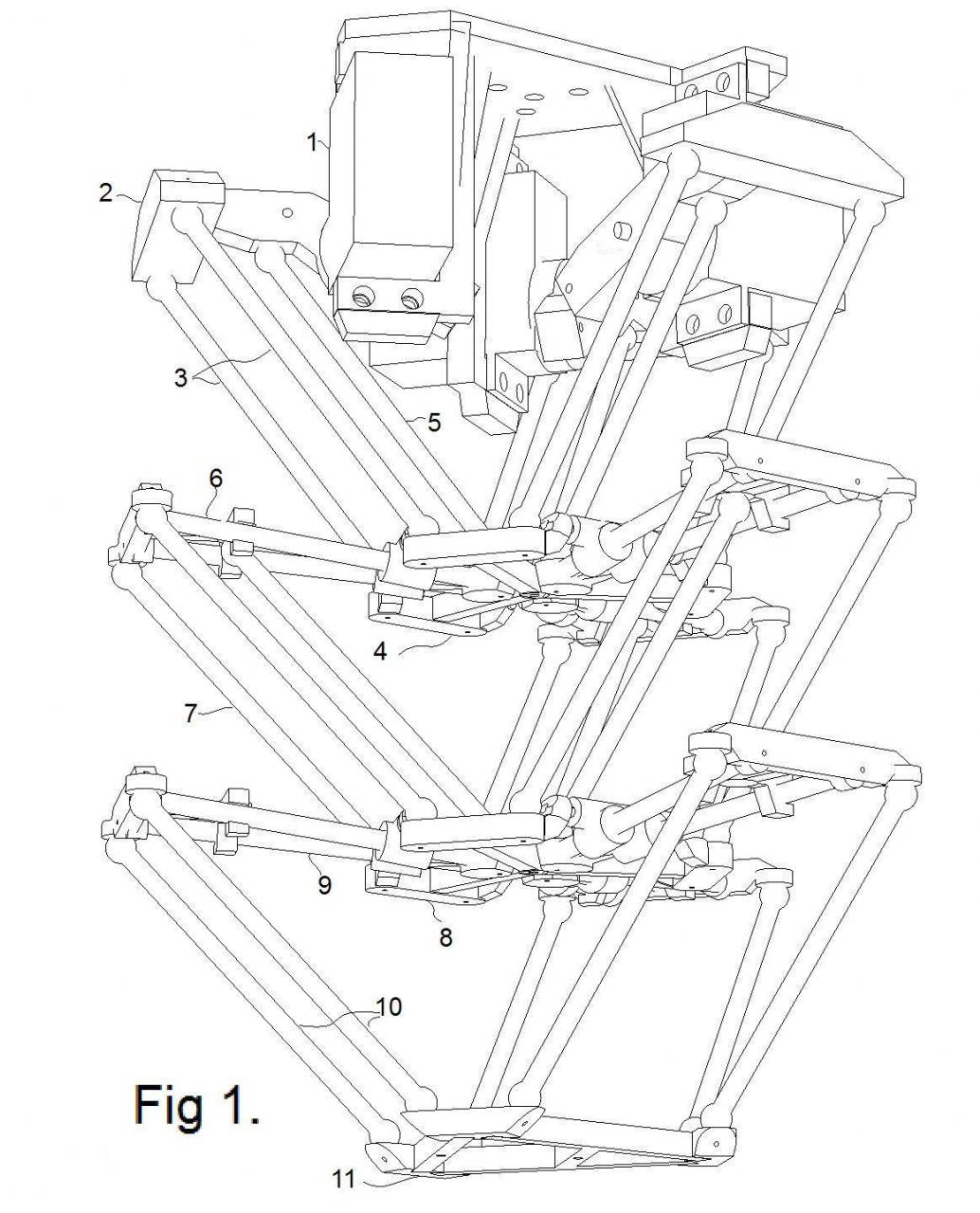 1
2
3
5
6
4
7
9
8
10
Fig 1.
11