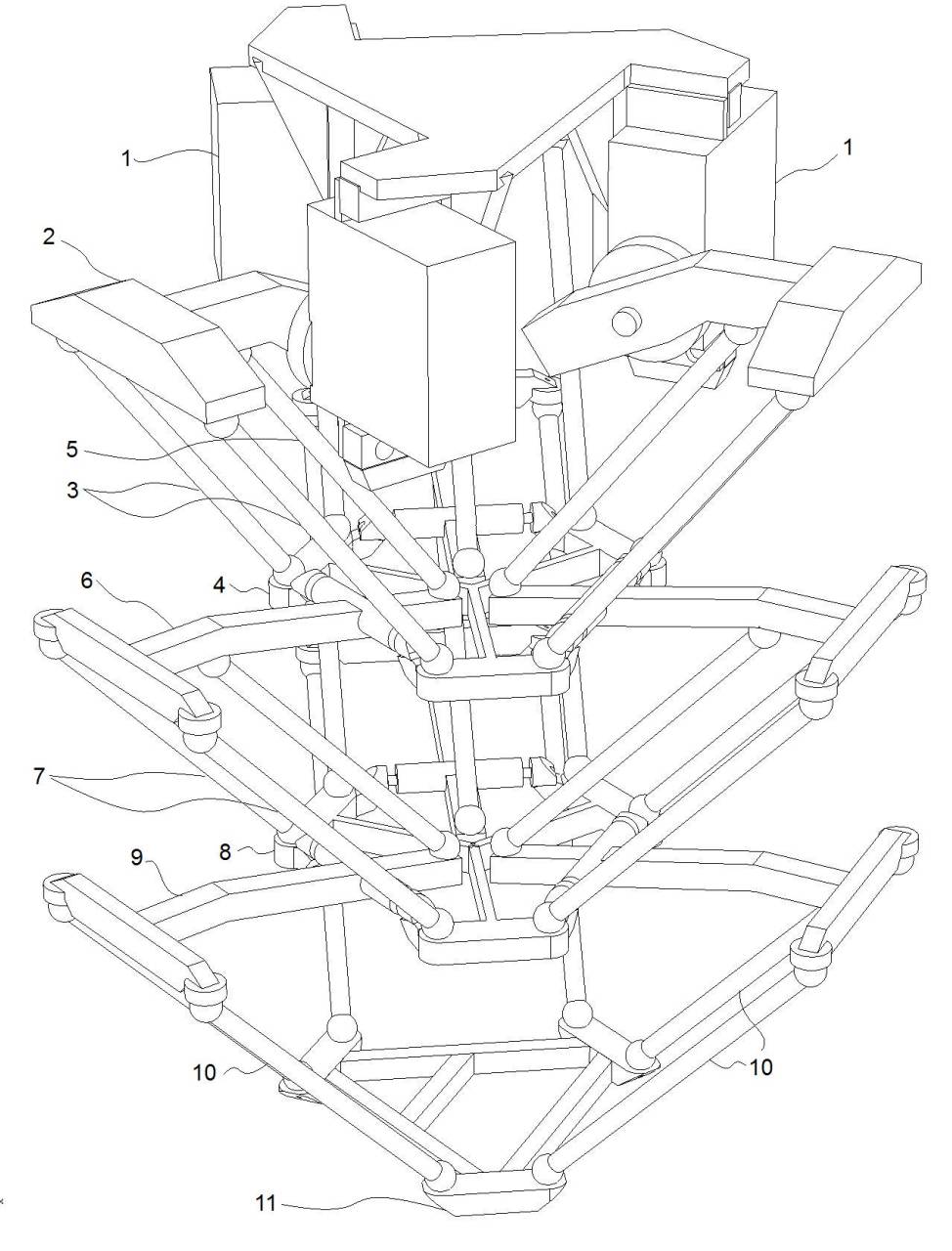 1
1
2
5
3
6
4
7
9
8
10
10
11